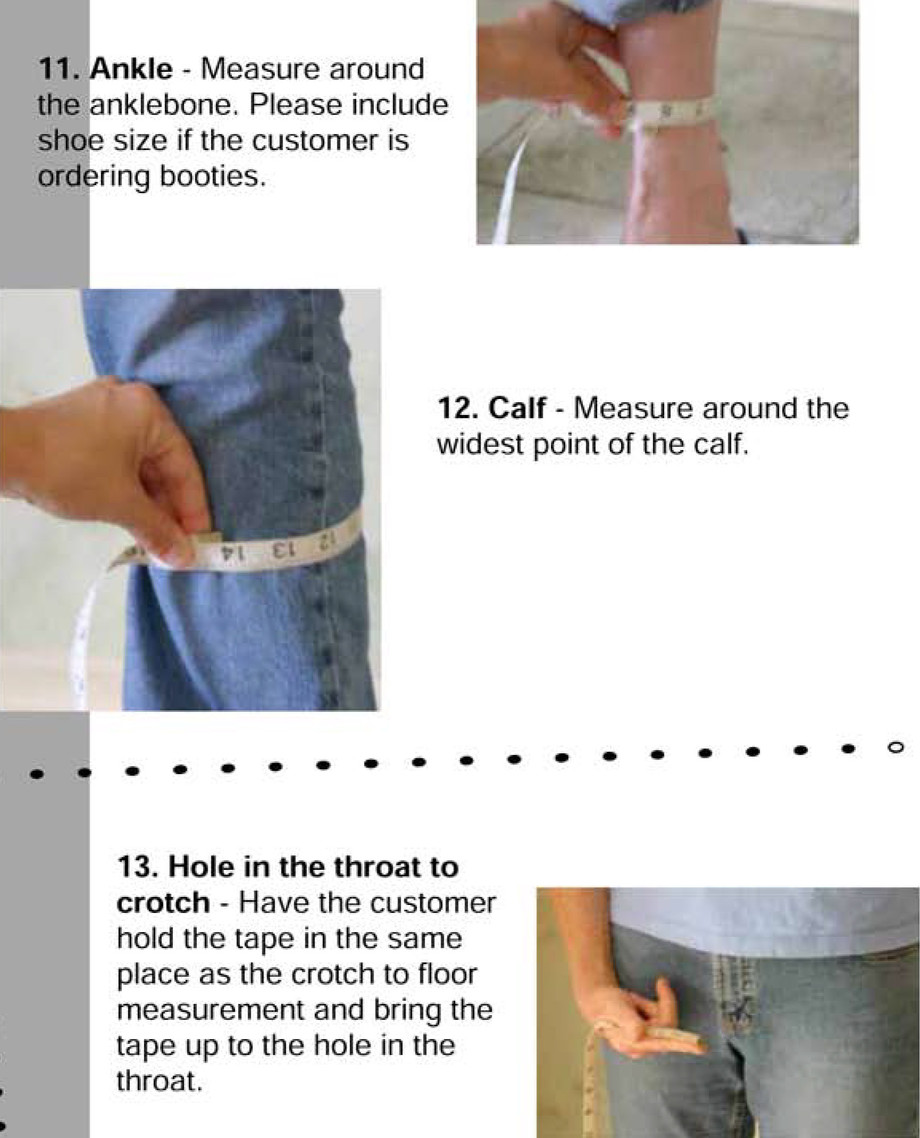 11. Ankle - Measure around the anklebone. Please include shoe size if the customer is ordering booties.

12. Calf - Measure around the widest point of the calf.

14 13 12

13. Hole in the throat to crotch - Have the customer hold the tape in the same place as the crotch to floor measurement and bring the tape up to the hole in the throat.